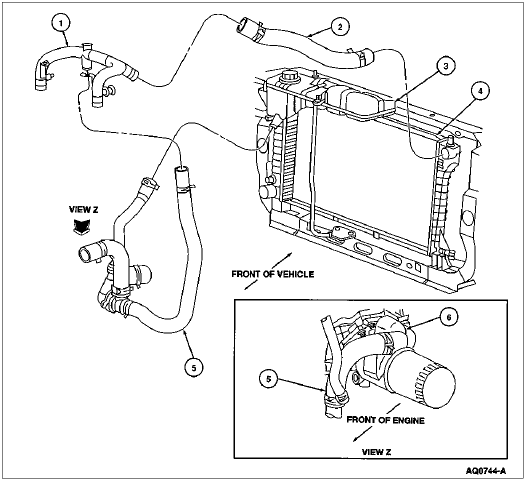 1
2
3
4
VIEW Z
FRONT OF VEHICLE
5
6
5
FRONT OF ENGINE
VIEW Z
AQ0744-A